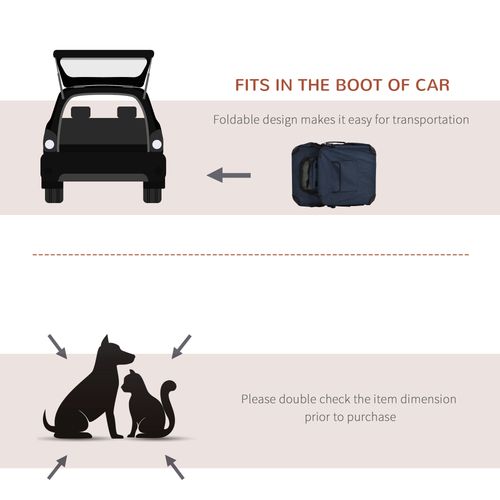 FITS IN THE BOOT OF CAR

Foldable design makes it easy for transportation

Please double check the item dimension prior to purchase