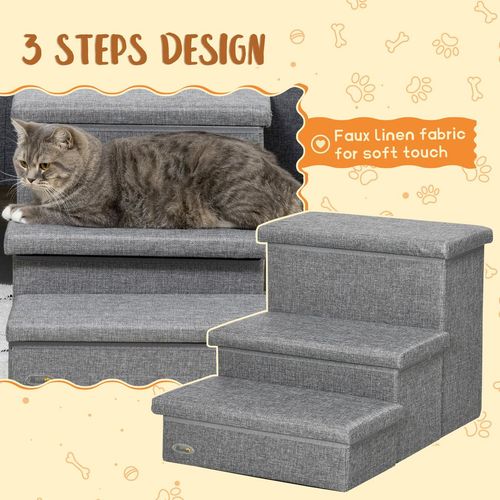 3 STEPS DESIGN

Faux linen fabric for soft touch