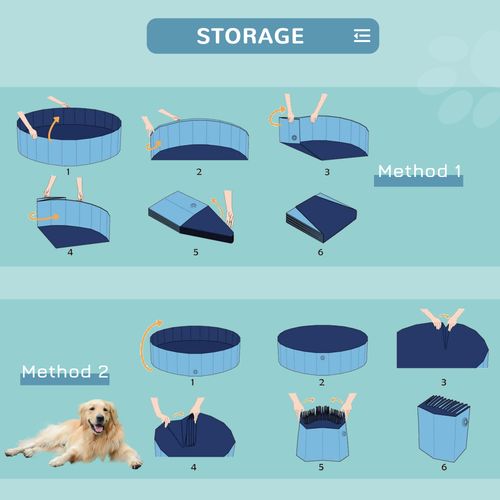 STORAGE

1

2

3

Method 1

4

5

6

Method 2

1

2

3

4

5

6