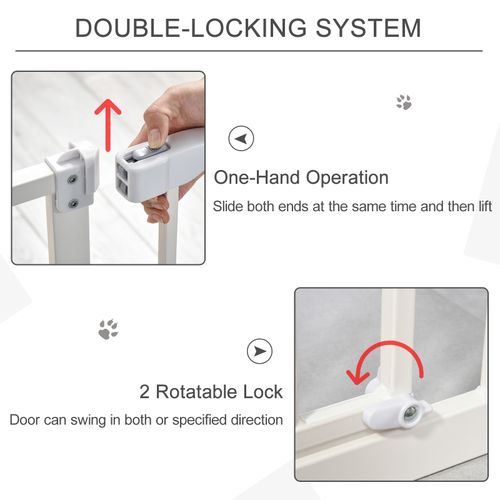 DOUBLE-LOCKING SYSTEM

One-Hand Operation

Slide both ends at the same time and then lift

2 Rotatable Lock

Door can swing in both or specified direction